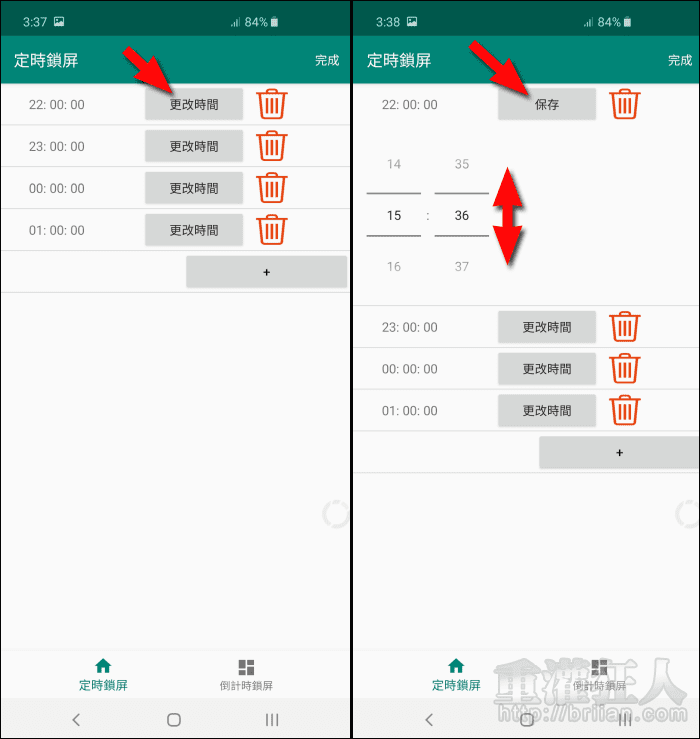 3:37 84%

定時鎖屏 完成

22: 00: 00 更改時間

23: 00: 00 更改時間

00: 00: 00 更改時間

01: 00: 00 更改時間

+

定時鎖屏 倒計時鎖屏

3:38 84%

定時鎖屏 完成

22: 00: 00 保存

14 35

15 : 36

16 37

23: 00: 00 更改時間

00: 00: 00 更改時間

01: 00: 00 更改時間

+

定時鎖屏 倒計時鎖屏

重灌狂人
http://briian.com