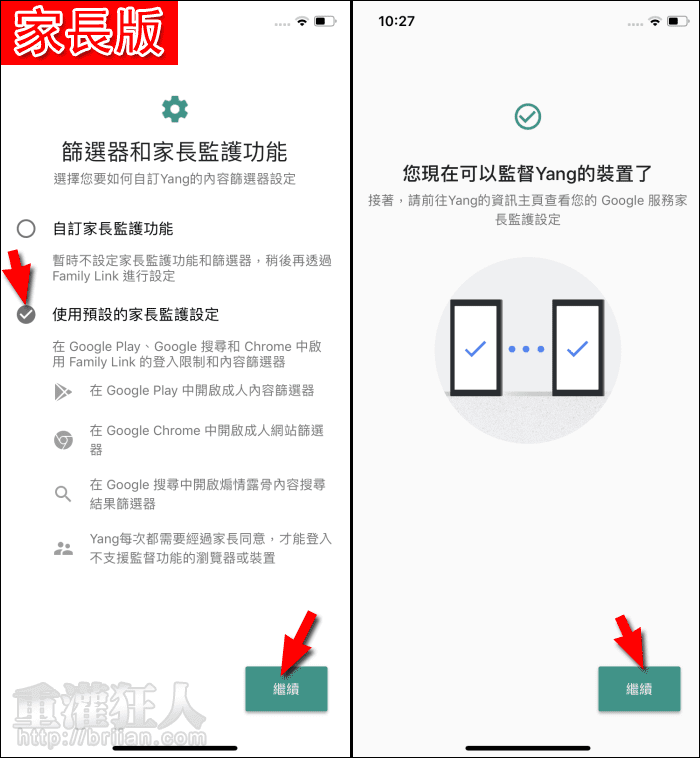 家長版

篩選器和家長監護功能

選擇您要如何自訂Yang的內容篩選器設定

自訂家長監護功能

暫時不設定家長監護功能和篩選器，稍後再透過 Family Link 進行設定

使用預設的家長監護設定

在 Google Play、Google 搜尋和 Chrome 中啟用 Family Link 的登入限制和內容篩選器

在 Google Play 中開啟成人內容篩選器

在 Google Chrome 中開啟成人網站篩選器

在 Google 搜尋中開啟煽情露骨內容搜尋結果篩選器

Yang每次都需要經過家長同意，才能登入不支援監督功能的瀏覽器或裝置

繼續

重灌狂人
http://briian.com

10:27

您現在可以監督Yang的裝置了

接著，請前往Yang的資訊主頁查看您的 Google 服務家長監護設定

繼續